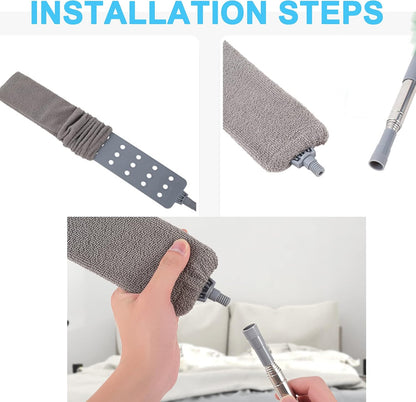 INSTALLATION STEPS