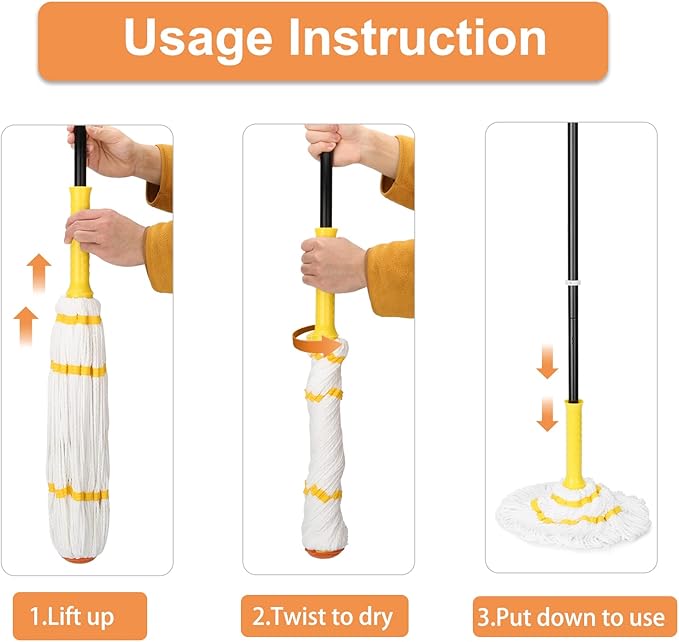 Usage Instruction

1.Lift up

2.Twist to dry

3.Put down to use