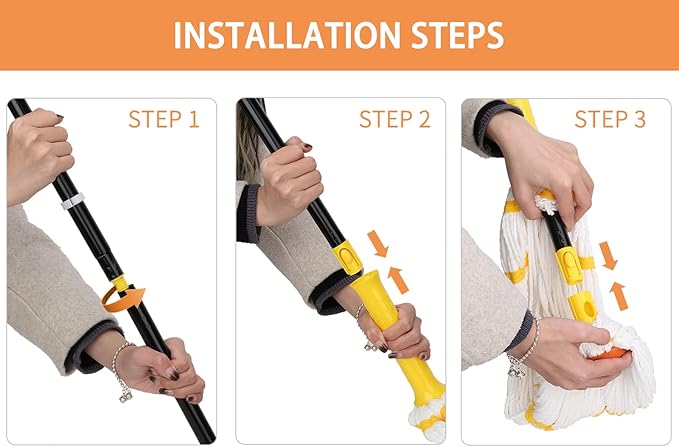 INSTALLATION STEPS

STEP 1

STEP 2

STEP 3